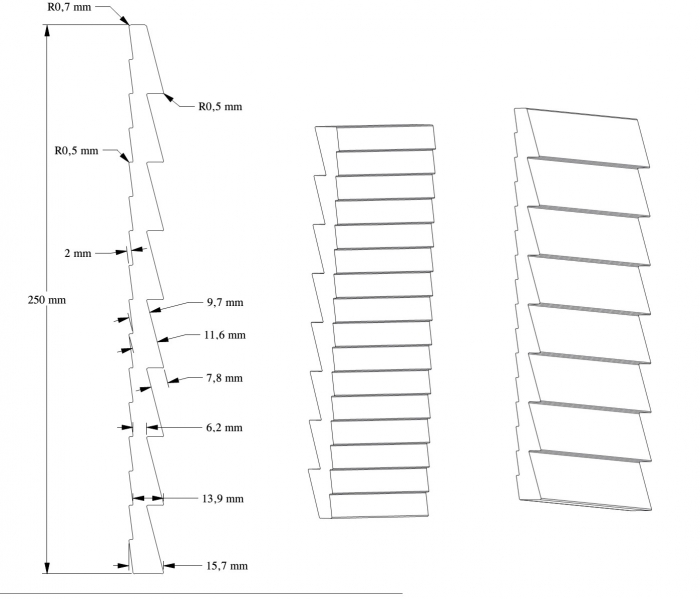 R0,7 mm

R0,5 mm

R0,5 mm

2 mm

250 mm

9,7 mm

11,6 mm

7,8 mm

6,2 mm

13,9 mm

15,7 mm